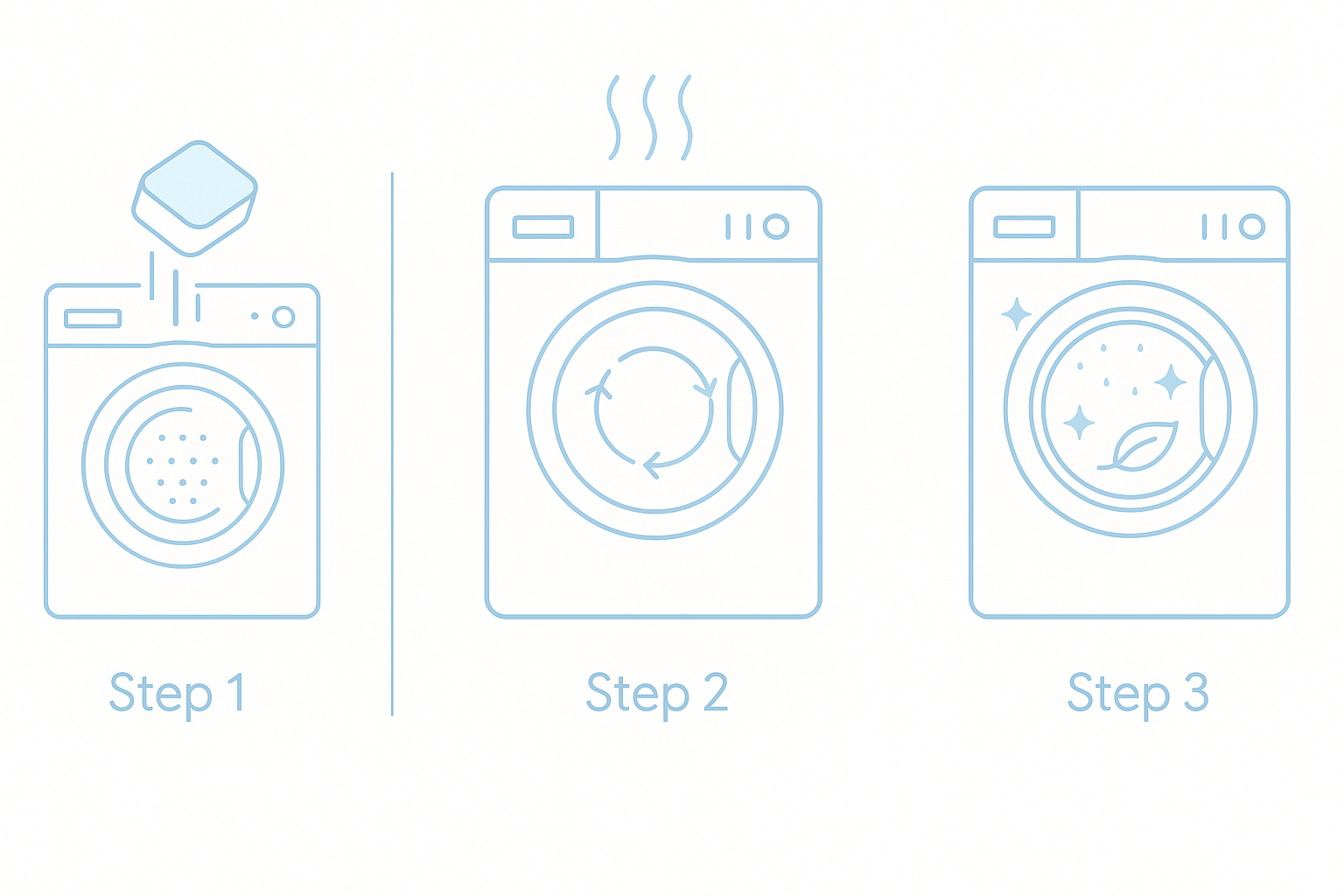 Step 1

Step 2

Step 3